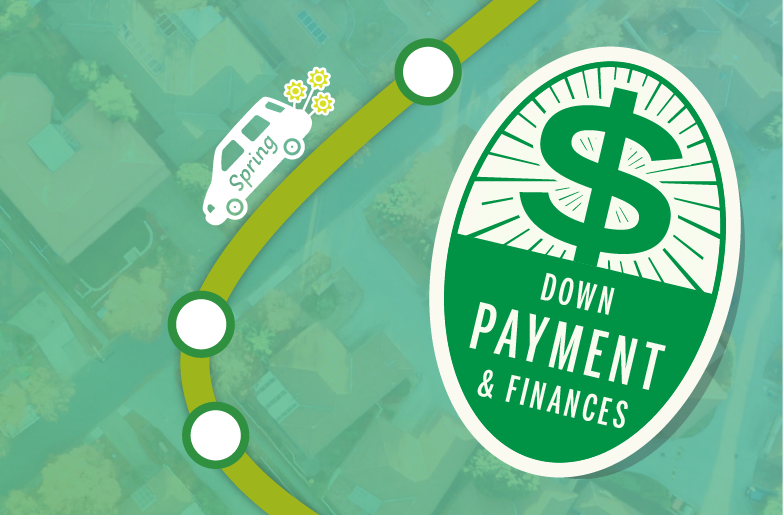 Spring

$

DOWN
PAYMENT
& FINANCES